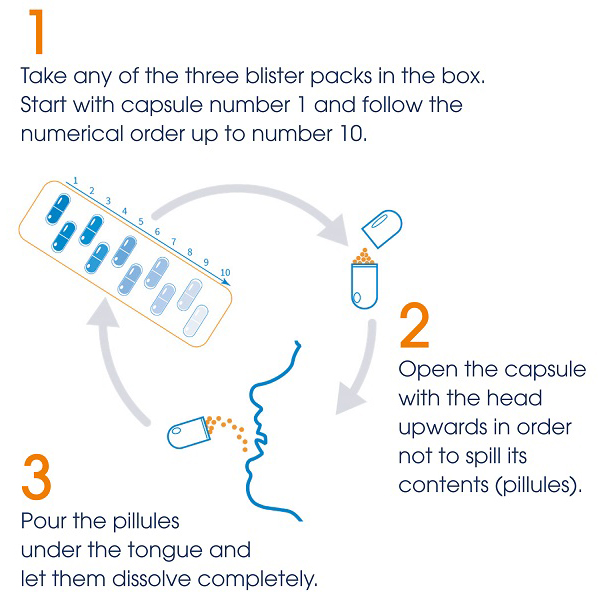 1

Take any of the three blister packs in the box. Start with capsule number 1 and follow the numerical order up to number 10.

1
2
3
4
5
6
7
8
9
10

2

Open the capsule with the head upwards in order not to spill its contents (pillules).

3

Pour the pillules under the tongue and let them dissolve completely.